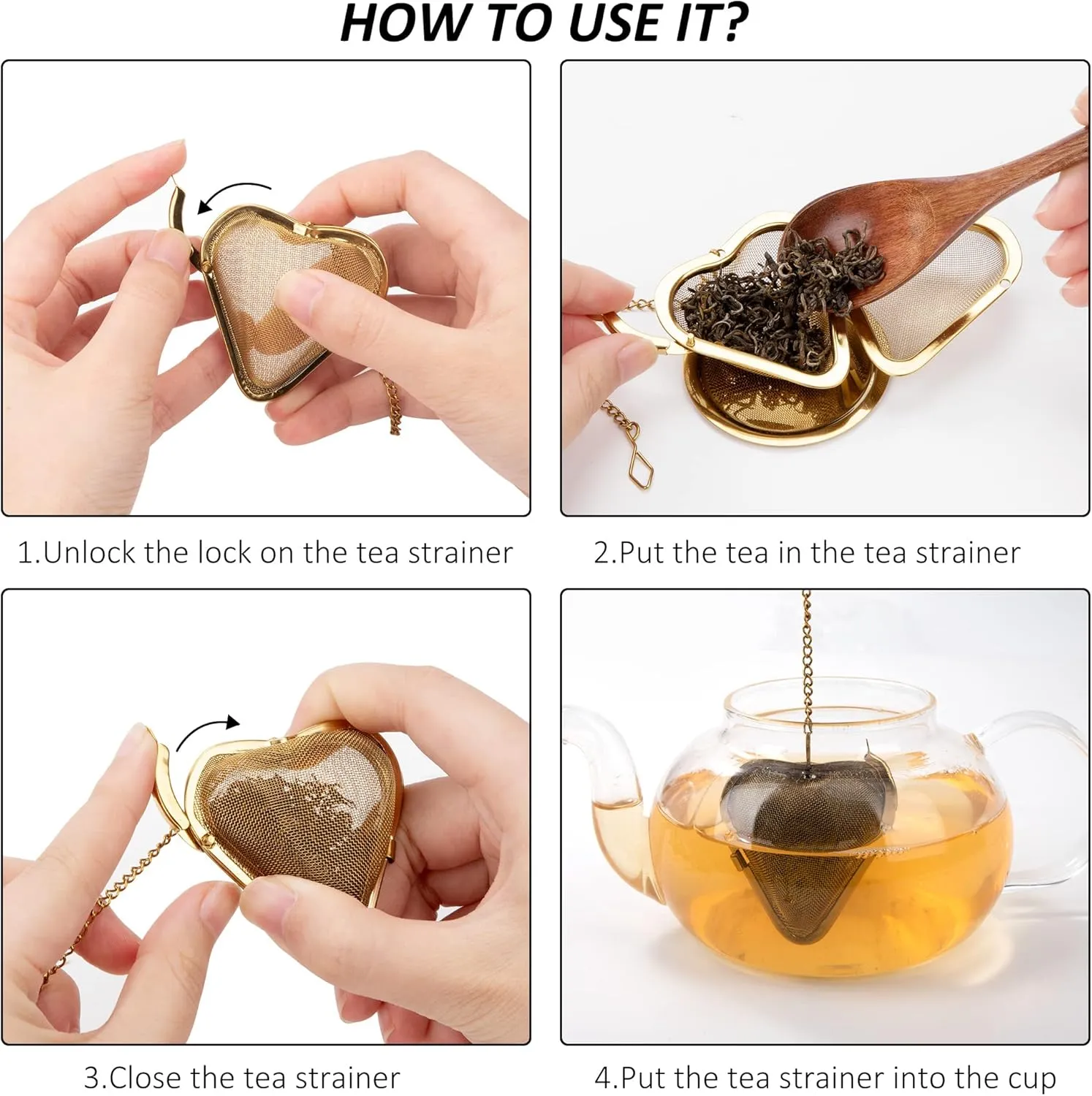 HOW TO USE IT?

1.Unlock the lock on the tea strainer

2.Put the tea in the tea strainer

3.Close the tea strainer

4.Put the tea strainer into the cup